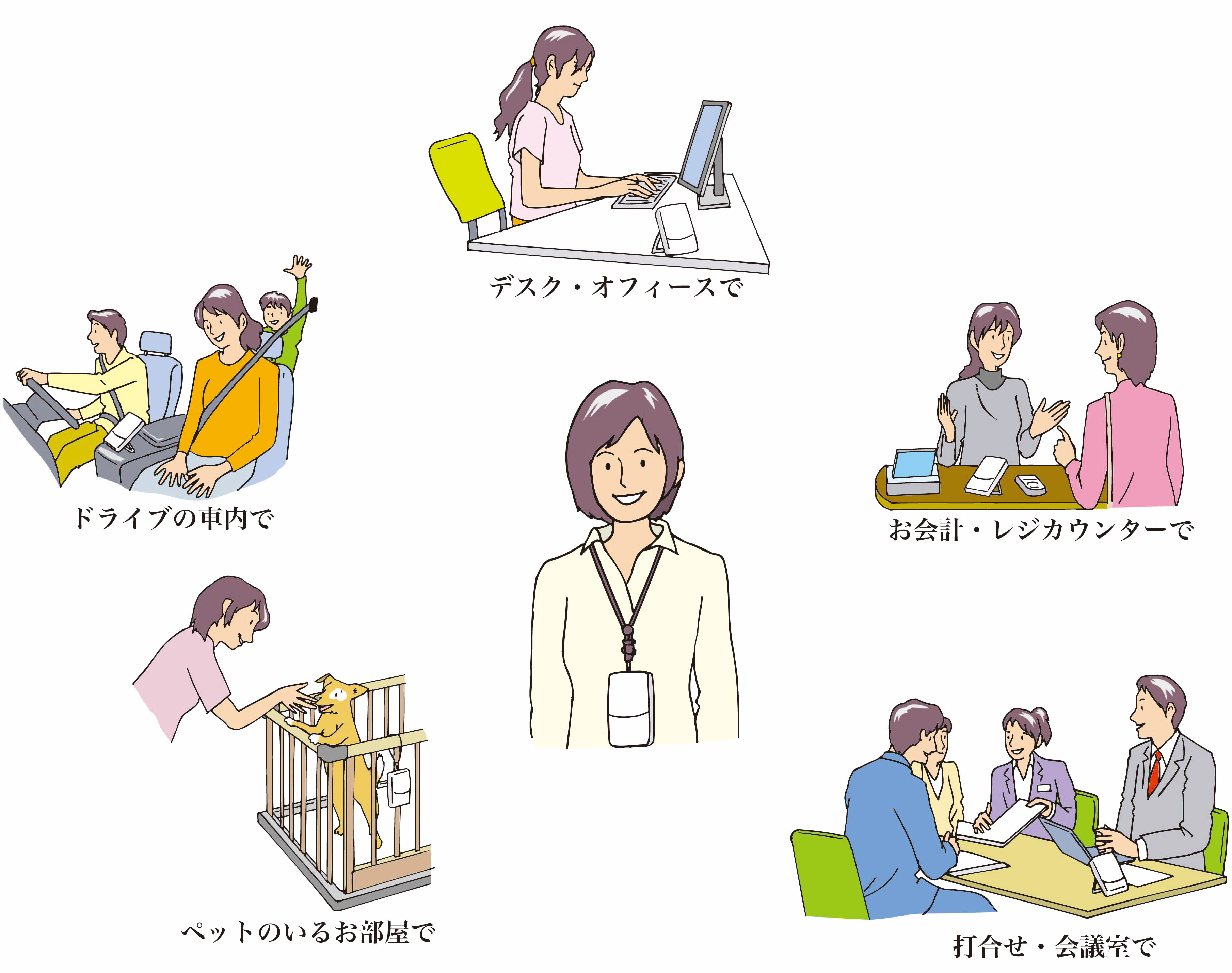 デスク・オフィースで

ドライブの車内で

お会計・レジカウンターで

ペットのいるお部屋で

打合せ・会議室で